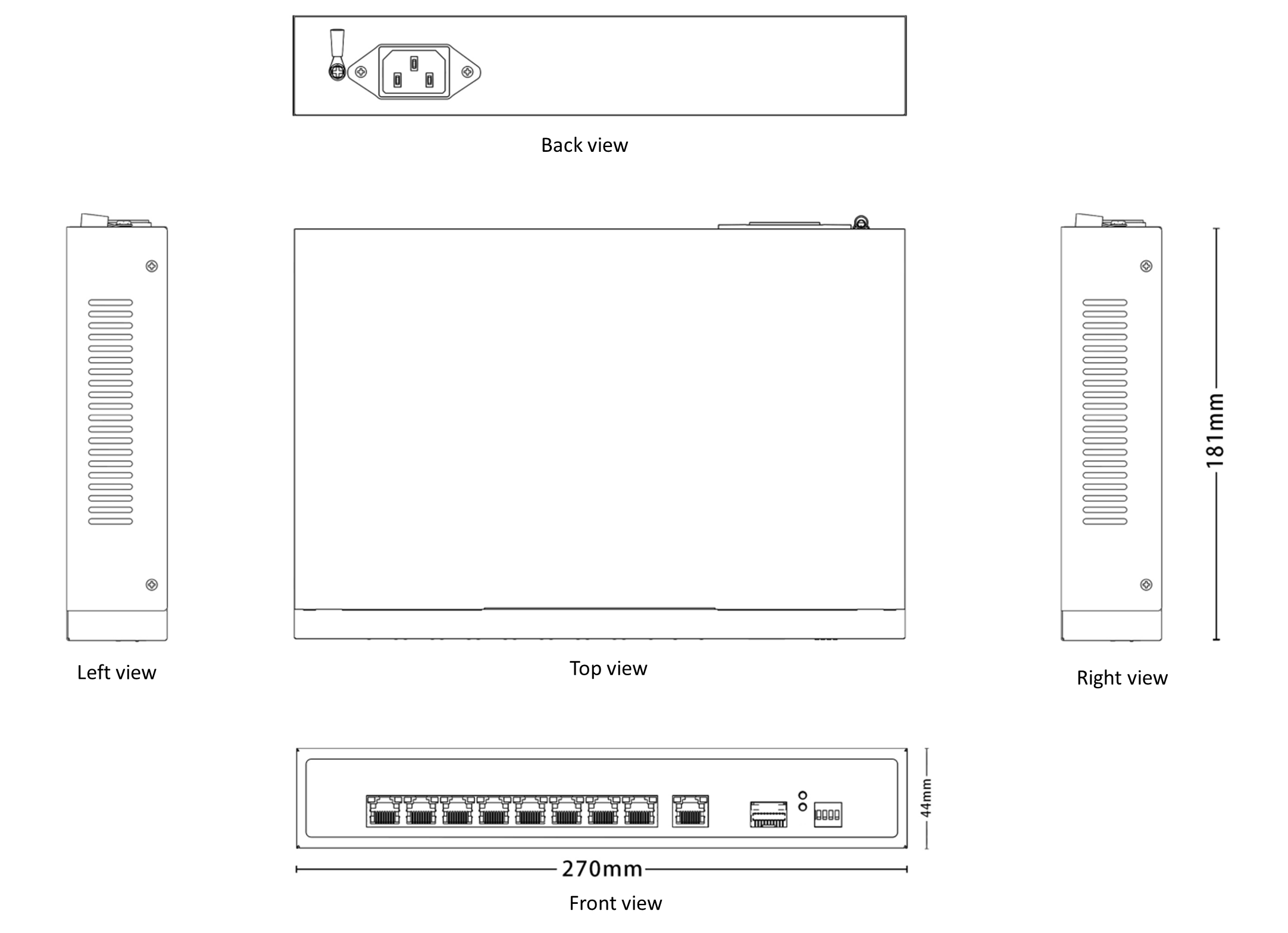 Back view

Left view

Top view

Right view

181mm

44mm

270mm

Front view