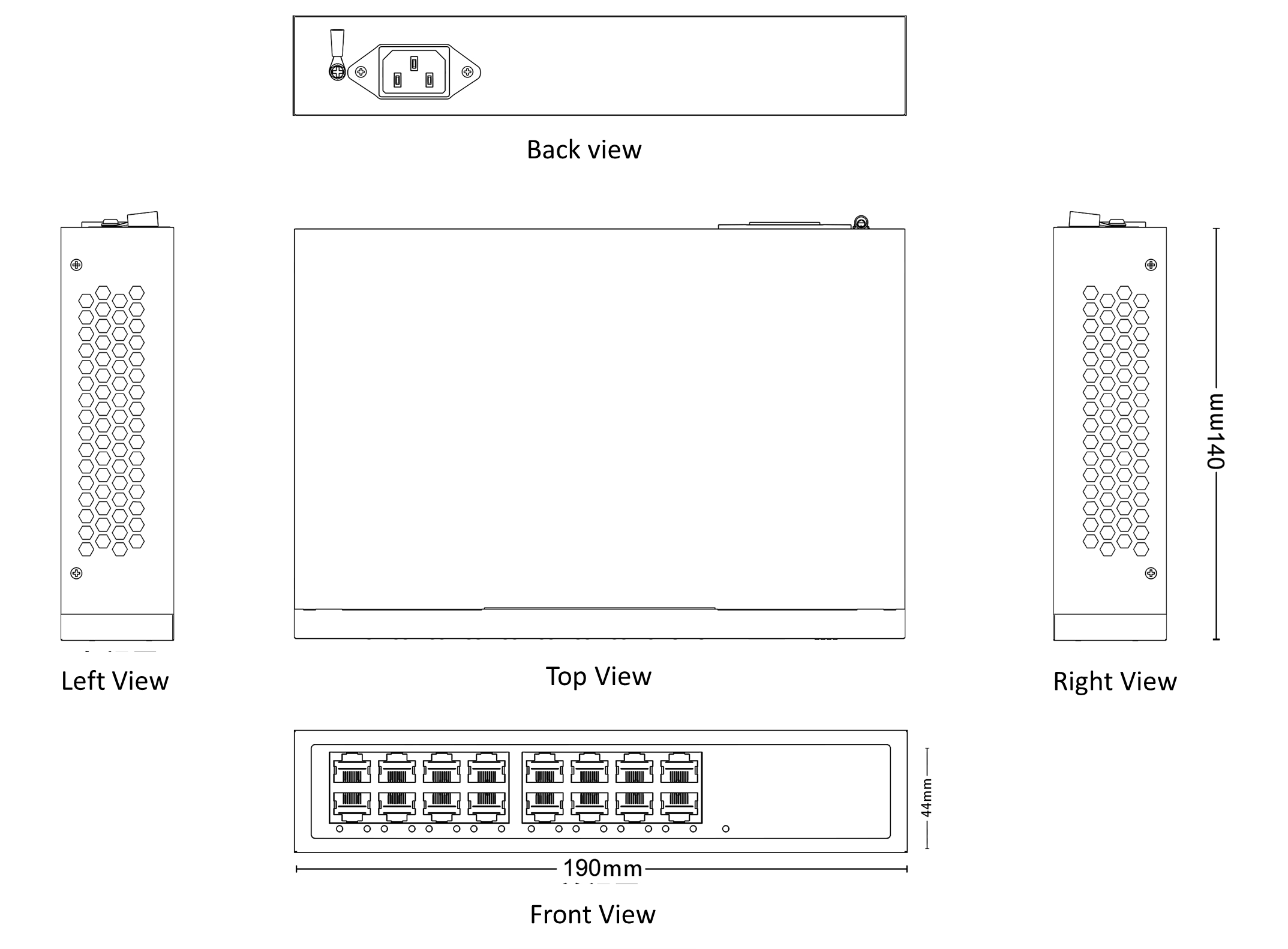 Back view

Left View

Top View

Right View

140mm

44mm

190mm

Front View