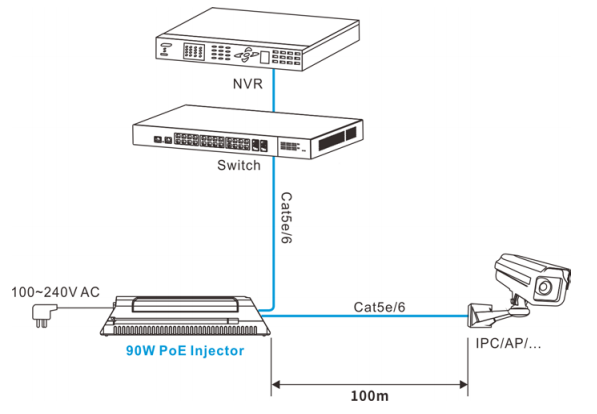 NVR

Switch

Cat5e/6

100~240V AC

Cat5e/6

90W PoE Injector

IPC/AP/...

100m